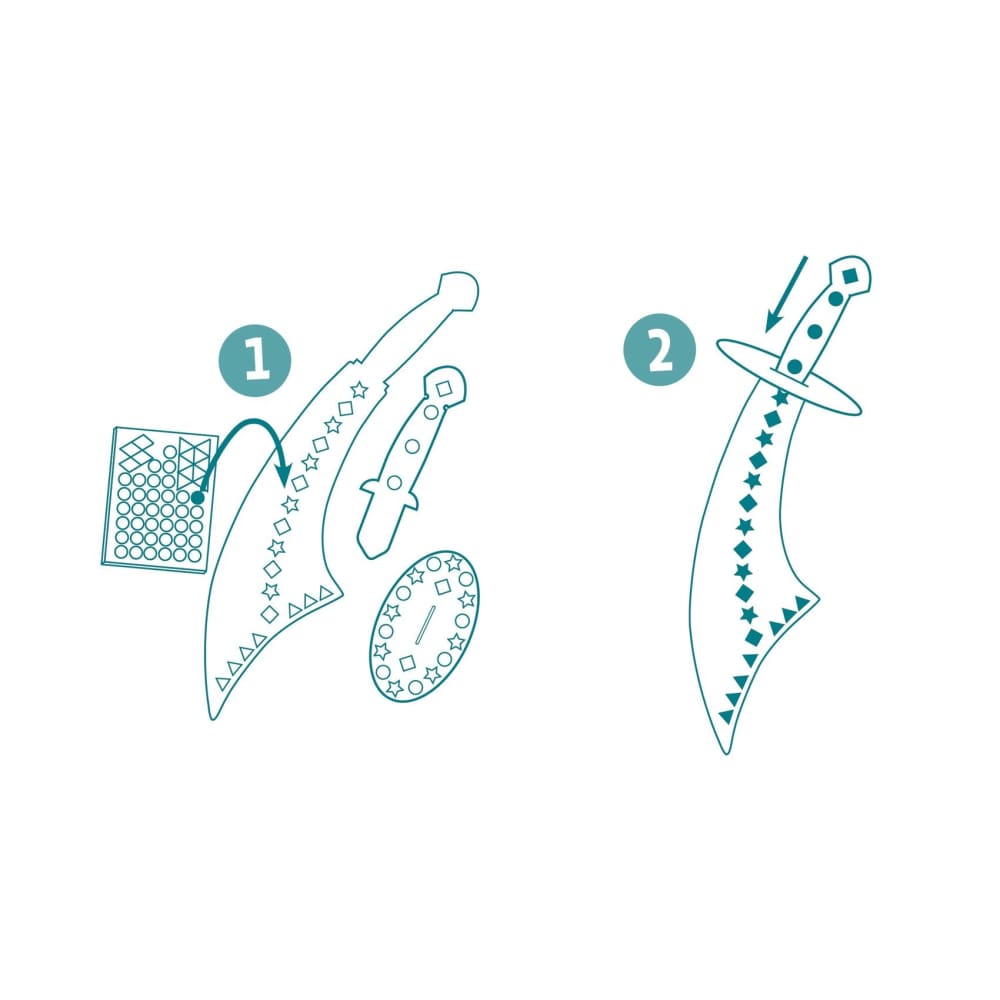 1

2